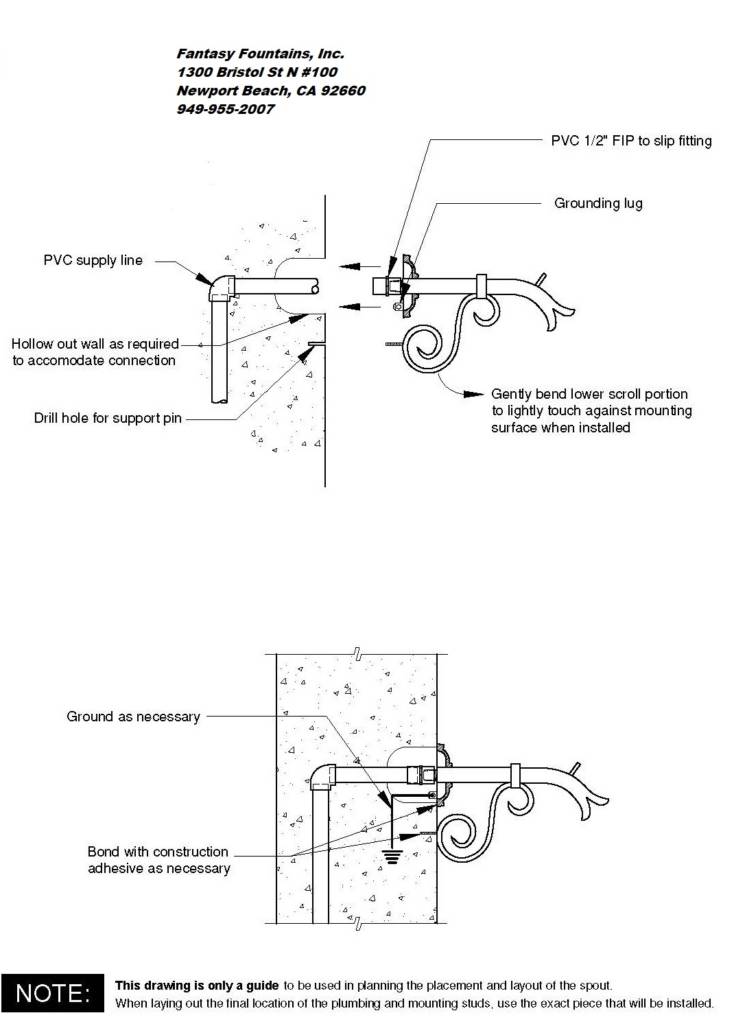 Fantasy Fountains, Inc.
1300 Bristol St N #100
Newport Beach, CA 92660
949-955-2007

PVC 1/2" FIP to slip fitting

Grounding lug

PVC supply line

Hollow out wall as required to accomodate connection

Drill hole for support pin

Gently bend lower scroll portion to lightly touch against mounting surface when installed

Ground as necessary

Bond with construction adhesive as necessary

NOTE: This drawing is only a guide to be used in planning the placement and layout of the spout. When laying out the final location of the plumbing and mounting studs, use the exact piece that will be installed.